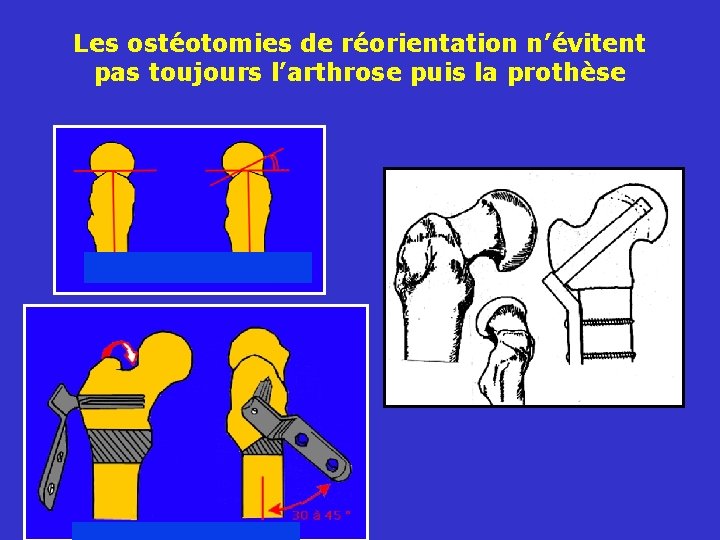 Les ostéotomies de réorientation n'évitent pas toujours l'arthrose puis la prothèse

30 à 45 °