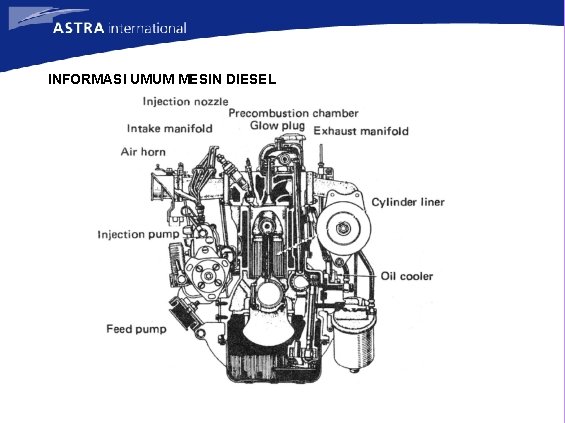 ASTRA international

INFORMASI UMUM MESIN DIESEL

Injection nozzle
Precombustion chamber
Intake manifold
Glow plug
Exhaust manifold
Air horn
Cylinder liner
Injection pump
Oil cooler
Feed pump