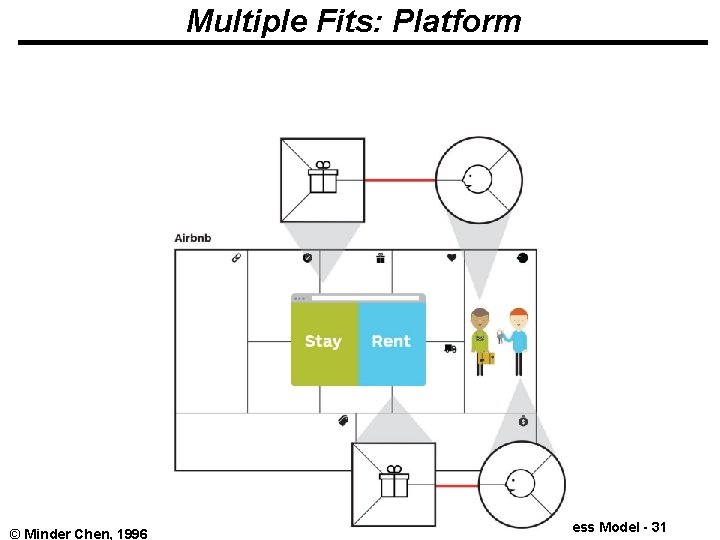 Multiple Fits: Platform

Airbnb

Stay

Rent

© Minder Chen, 1996

ess Model - 31