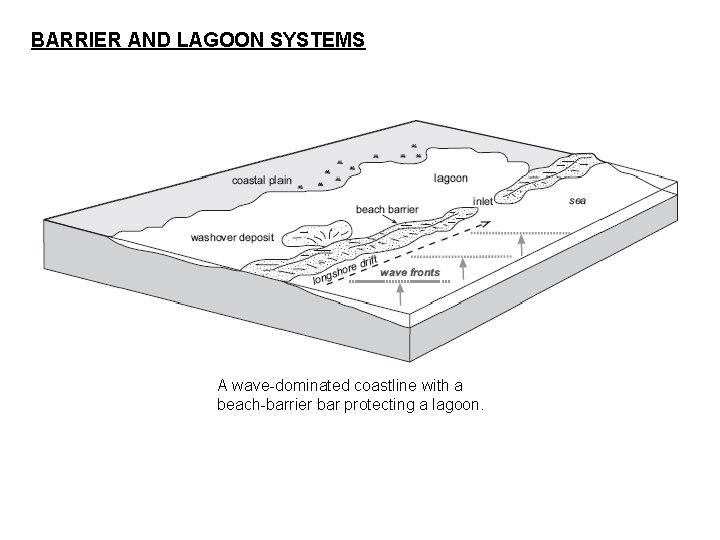 BARRIER AND LAGOON SYSTEMS

coastal plain

lagoon

beach barrier

inlet

sea

washover deposit

longshore drift

wave fronts

A wave-dominated coastline with a beach-barrier bar protecting a lagoon.