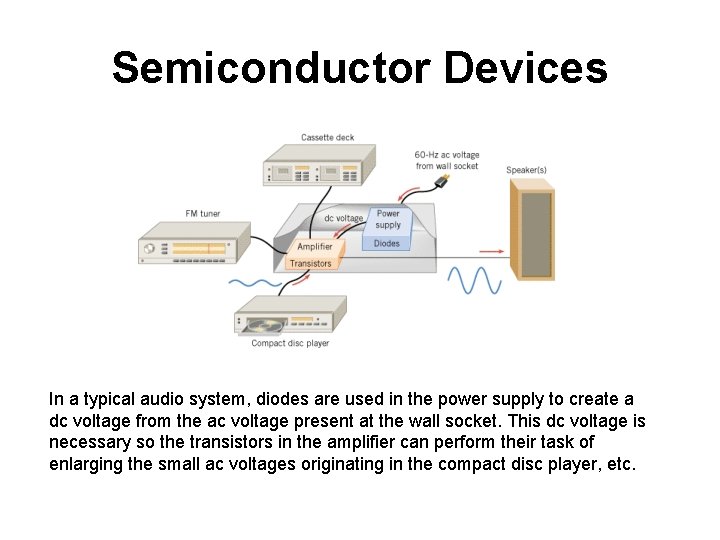 Semiconductor Devices

Cassette deck

60-Hz ac voltage from wall socket

Speaker(s)

FM tuner

dc voltage

Power supply

Diodes

Amplifier

Transistors

Compact disc player

In a typical audio system, diodes are used in the power supply to create a dc voltage from the ac voltage present at the wall socket. This dc voltage is necessary so the transistors in the amplifier can perform their task of enlarging the small ac voltages originating in the compact disc player, etc.