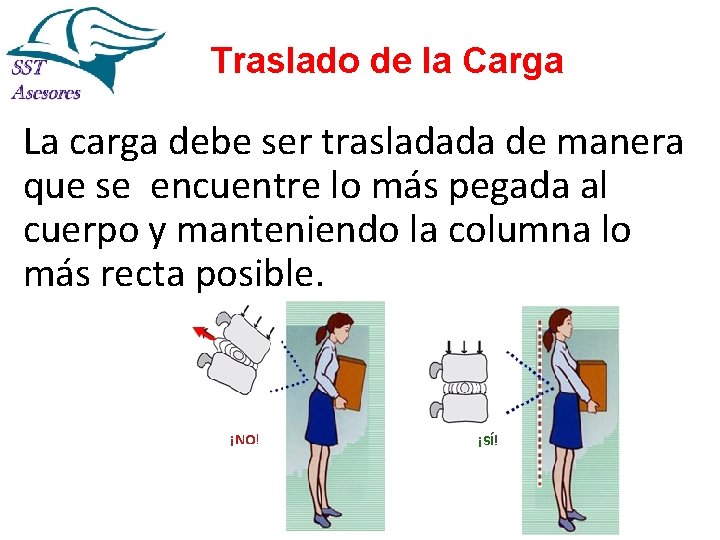 SST Asesores

Traslado de la Carga

La carga debe ser trasladada de manera que se encuentre lo más pegada al cuerpo y manteniendo la columna lo más recta posible.

¡NO!

¡SÍ!