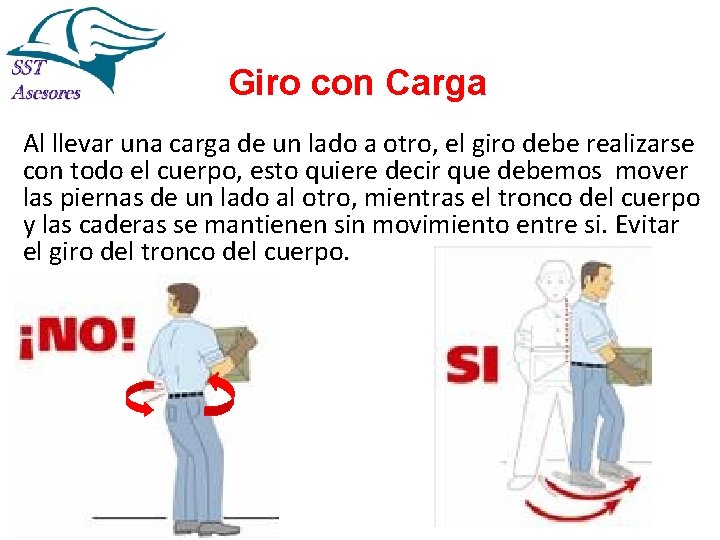 SST
Asesores

Giro con Carga

Al llevar una carga de un lado a otro, el giro debe realizarse con todo el cuerpo, esto quiere decir que debemos mover las piernas de un lado al otro, mientras el tronco del cuerpo y las caderas se mantienen sin movimiento entre si. Evitar el giro del tronco del cuerpo.

¡NO!

SI