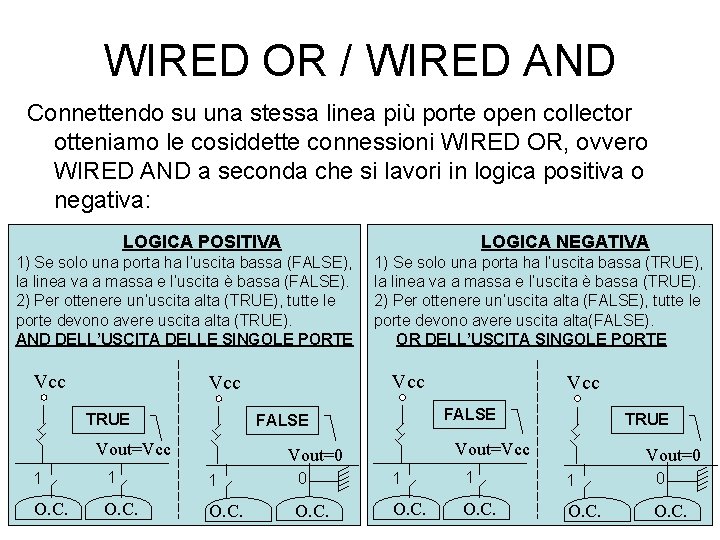 WIRED OR / WIRED AND

Connettendo su una stessa linea più porte open collector otteniamo le cosiddette connessioni WIRED OR, ovvero WIRED AND a seconda che si lavori in logica positiva o negativa:

LOGICA POSITIVA
1) Se solo una porta ha l'uscita bassa (FALSE), la linea va a massa e l'uscita è bassa (FALSE).
2) Per ottenere un'uscita alta (TRUE), tutte le porte devono avere uscita alta (TRUE).
AND DELL'USCITA DELLE SINGOLE PORTE

Vcc
TRUE
Vout=Vcc
1
1
O.C.
O.C.

Vcc
FALSE
Vout=0
1
0
O.C.
O.C.

LOGICA NEGATIVA
1) Se solo una porta ha l'uscita bassa (TRUE), la linea va a massa e l'uscita è bassa (TRUE).
2) Per ottenere un'uscita alta (FALSE), tutte le porte devono avere uscita alta(FALSE).
OR DELL'USCITA SINGOLE PORTE

Vcc
FALSE
Vout=Vcc
1
1
O.C.
O.C.

Vcc
TRUE
Vout=0
1
0
O.C.
O.C.