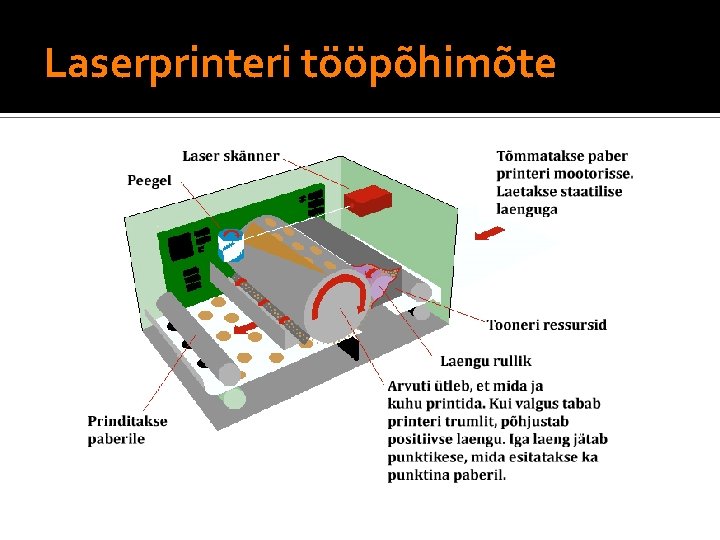 Laserprinteri tööpõhimõte

Laser skänner

Peegel

Tõmmatakse paber printeri mootorisse. Laetakse staatilise laenguga

Tooneri ressursid

Laengu rullik

Arvuti ütleb, et mida ja kuhu printida. Kui valgus tabab printeri trumlit, põhjustab positiivse laengu. Iga laeng jätab punktikese, mida esitatakse ka punktina paberil.

Prinditakse paberile