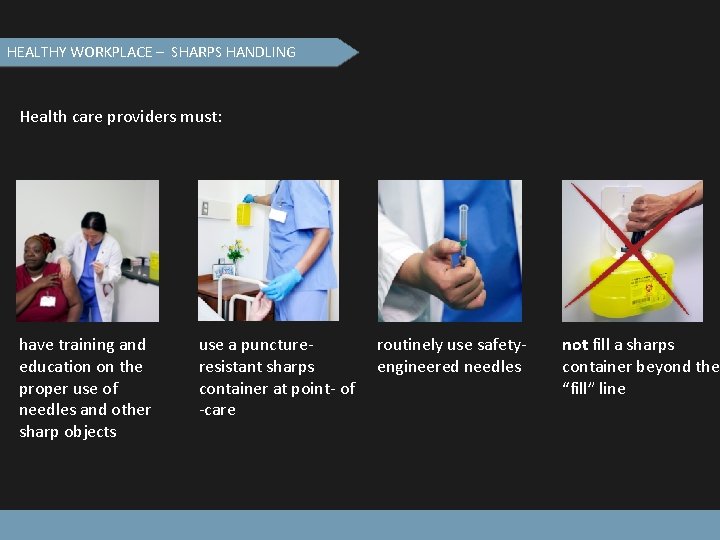 HEALTHY WORKPLACE – SHARPS HANDLING

Health care providers must:

have training and education on the proper use of needles and other sharp objects

use a puncture-resistant sharps container at point- of -care

routinely use safety-engineered needles

not fill a sharps container beyond the "fill" line