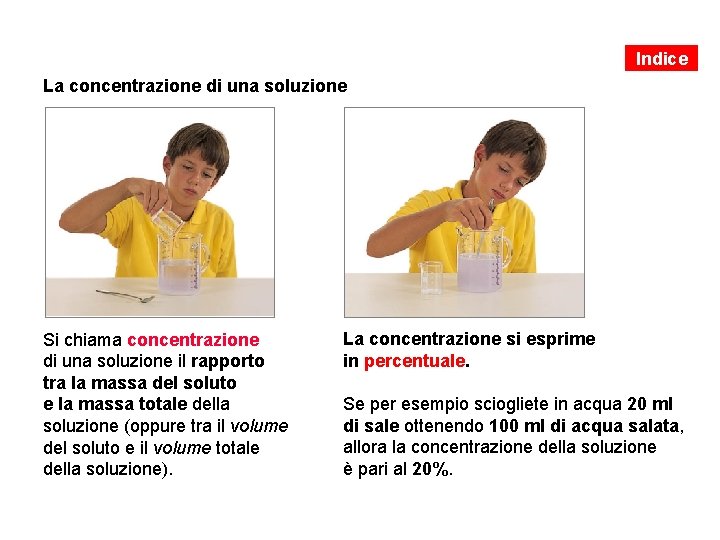 Indice

La concentrazione di una soluzione

Si chiama concentrazione di una soluzione il rapporto tra la massa del soluto e la massa totale della soluzione (oppure tra il volume del soluto e il volume totale della soluzione).

La concentrazione si esprime in percentuale.

Se per esempio sciogliete in acqua 20 ml di sale ottenendo 100 ml di acqua salata, allora la concentrazione della soluzione è pari al 20%.