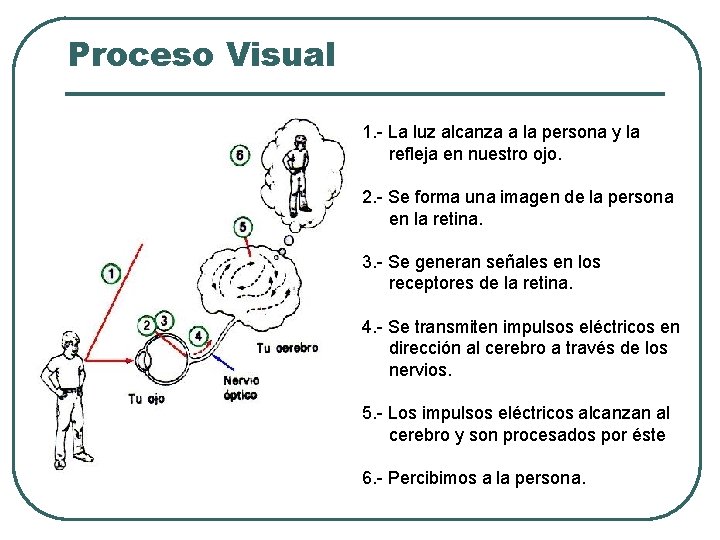 Proceso Visual

6

5

1

2 3

4

Tu cerebro

Nervio óptico

Tu ojo

1.- La luz alcanza a la persona y la refleja en nuestro ojo.

2.- Se forma una imagen de la persona en la retina.

3.- Se generan señales en los receptores de la retina.

4.- Se transmiten impulsos eléctricos en dirección al cerebro a través de los nervios.

5.- Los impulsos eléctricos alcanzan al cerebro y son procesados por éste

6.- Percibimos a la persona.