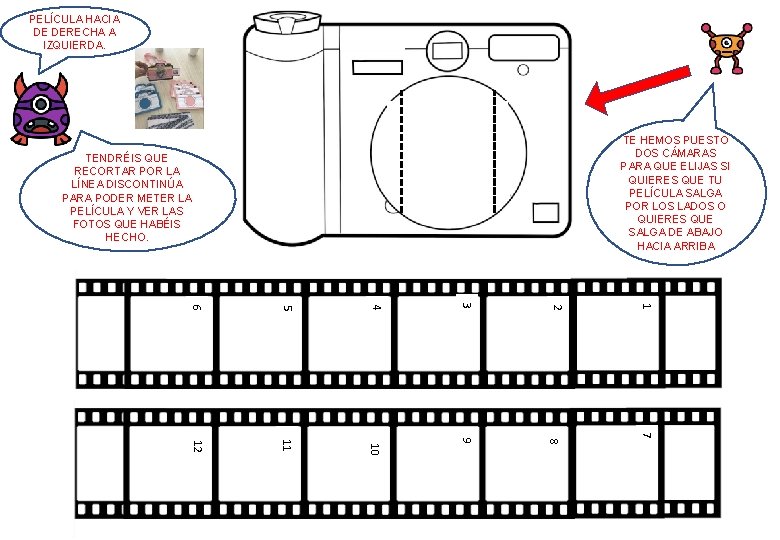 PELÍCULA HACIA DE DERECHA A IZQUIERDA.

TENDRÉIS QUE RECORTAR POR LA LÍNEA DISCONTINÚA PARA PODER METER LA PELÍCULA Y VER LAS FOTOS QUE HABÉIS HECHO.

TE HEMOS PUESTO DOS CÁMARAS PARA QUE ELIJAS SI QUIERES QUE TU PELÍCULA SALGA POR LOS LADOS O QUIERES QUE SALGA DE ABAJO HACIA ARRIBA

6 5 4 3 2 1

12 11 10 9 8 7