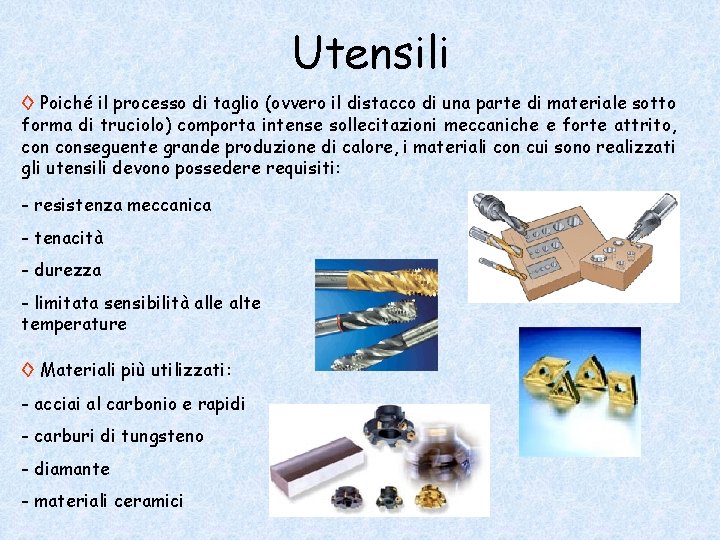 Utensili

◊ Poiché il processo di taglio (ovvero il distacco di una parte di materiale sotto forma di truciolo) comporta intense sollecitazioni meccaniche e forte attrito, con conseguente grande produzione di calore, i materiali con cui sono realizzati gli utensili devono possedere requisiti:

- resistenza meccanica

- tenacità

- durezza

- limitata sensibilità alle alte temperature

◊ Materiali più utilizzati:

- acciai al carbonio e rapidi

- carburi di tungsteno

- diamante

- materiali ceramici