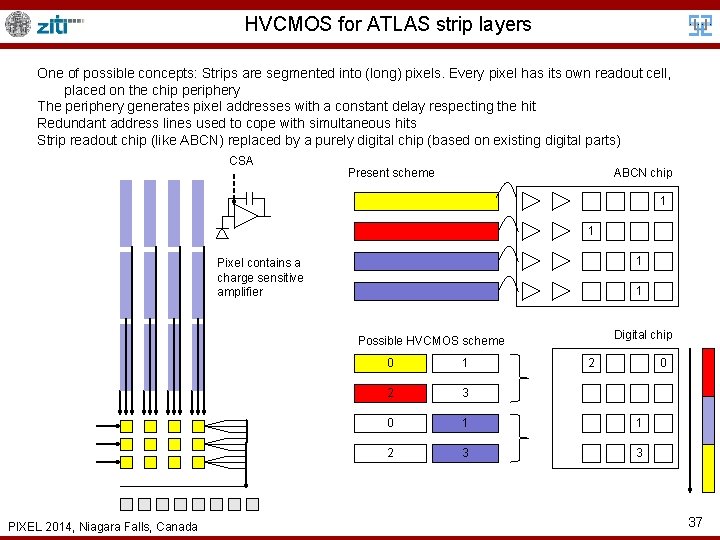 ziti

HVCMOS for ATLAS strip layers

One of possible concepts: Strips are segmented into (long) pixels. Every pixel has its own readout cell, placed on the chip periphery
The periphery generates pixel addresses with a constant delay respecting the hit
Redundant address lines used to cope with simultaneous hits
Strip readout chip (like ABCN) replaced by a purely digital chip (based on existing digital parts)

CSA

Pixel contains a charge sensitive amplifier

Present scheme

ABCN chip

1

1

1

1

Possible HVCMOS scheme

Digital chip

0

1

2

3

0

1

2

3

2

0

1

3

PIXEL 2014, Niagara Falls, Canada

37