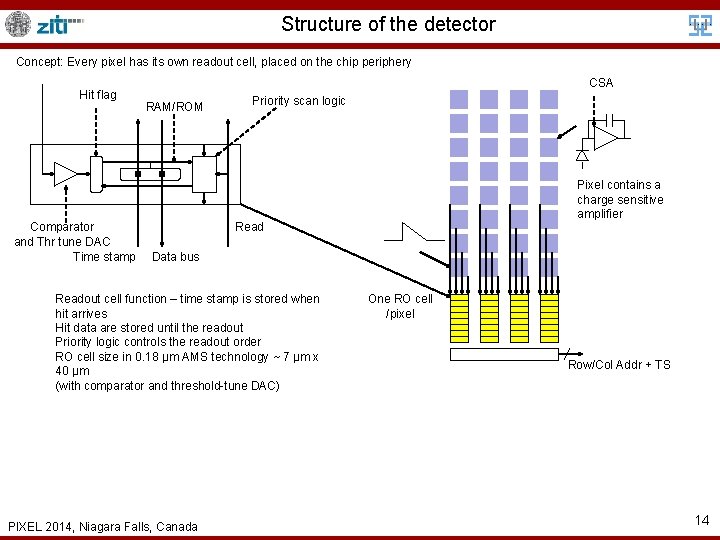 ziti

Structure of the detector

Concept: Every pixel has its own readout cell, placed on the chip periphery

Hit flag

RAM/ROM

Priority scan logic

Comparator and Thr tune DAC

Time stamp

Data bus

Read

CSA

Pixel contains a charge sensitive amplifier

One RO cell /pixel

Row/Col Addr + TS

Readout cell function – time stamp is stored when hit arrives
Hit data are stored until the readout
Priority logic controls the readout order
RO cell size in 0.18 μm AMS technology ~ 7 μm x 40 μm
(with comparator and threshold-tune DAC)

PIXEL 2014, Niagara Falls, Canada

14