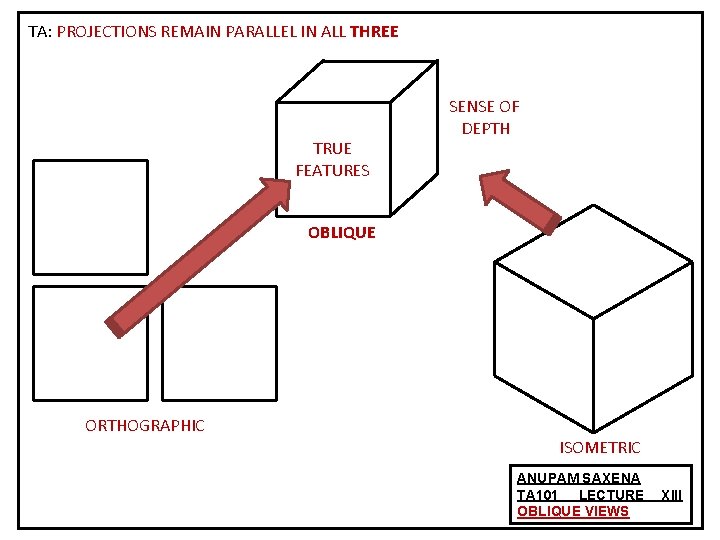 TA: PROJECTIONS REMAIN PARALLEL IN ALL THREE

TRUE FEATURES

SENSE OF DEPTH

OBLIQUE

ORTHOGRAPHIC

ISOMETRIC

ANUPAM SAXENA
TA101 LECTURE XIII
OBLIQUE VIEWS