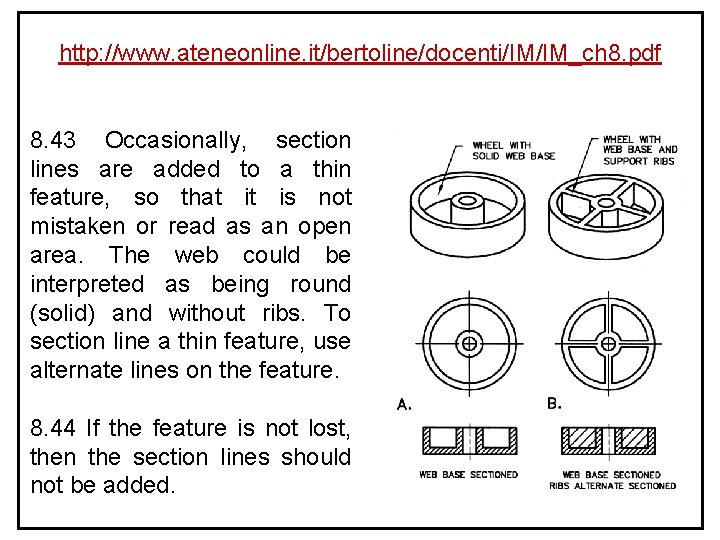 http://www.ateneonline.it/bertoline/docenti/IM/IM_ch8.pdf

8.43 Occasionally, section lines are added to a thin feature, so that it is not mistaken or read as an open area. The web could be interpreted as being round (solid) and without ribs. To section line a thin feature, use alternate lines on the feature.

8.44 If the feature is not lost, then the section lines should not be added.

WHEEL WITH SOLID WEB BASE

WHEEL WITH WEB BASE AND SUPPORT RIBS

A.

B.

WEB BASE SECTIONED

WEB BASE SECTIONED RIBS ALTERNATE SECTIONED