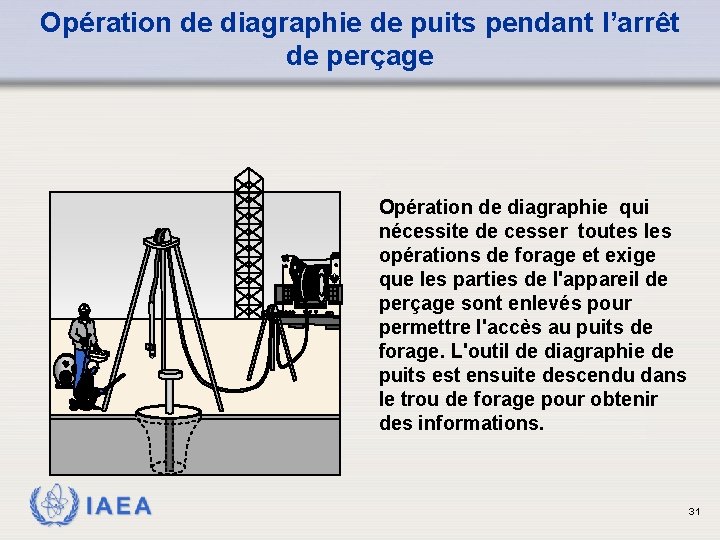 Opération de diagraphie de puits pendant l'arrêt de perçage

Opération de diagraphie qui nécessite de cesser toutes les opérations de forage et exige que les parties de l'appareil de perçage sont enlevés pour permettre l'accès au puits de forage. L'outil de diagraphie de puits est ensuite descendu dans le trou de forage pour obtenir des informations.

IAEA

31