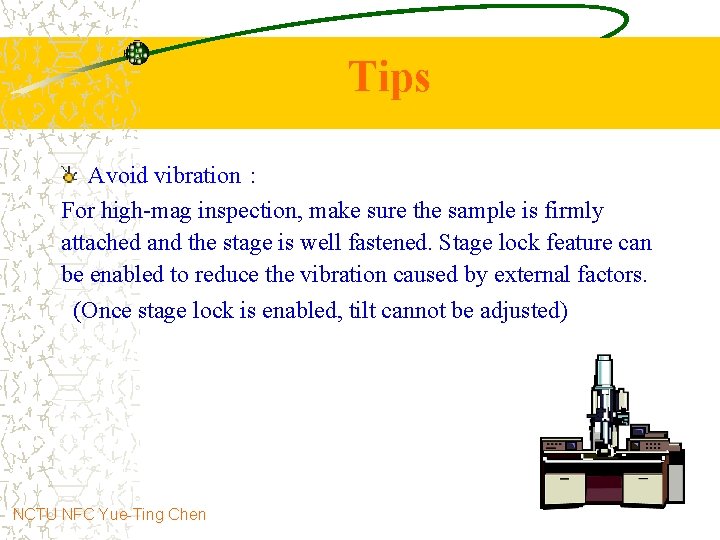 Tips

Avoid vibration：

For high-mag inspection, make sure the sample is firmly attached and the stage is well fastened. Stage lock feature can be enabled to reduce the vibration caused by external factors.

(Once stage lock is enabled, tilt cannot be adjusted)

NCTU NFC Yue-Ting Chen