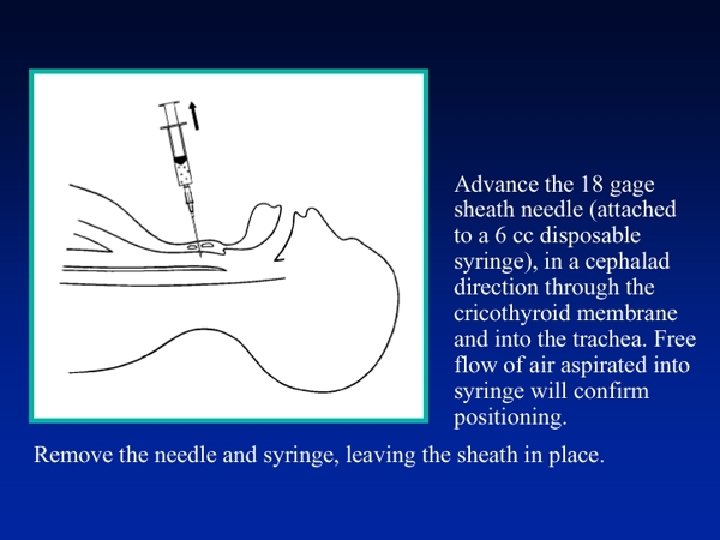 Advance the 18 gage sheath needle (attached to a 6 cc disposable syringe), in a cephalad direction through the cricothyroid membrane and into the trachea. Free flow of air aspirated into syringe will confirm positioning.

Remove the needle and syringe, leaving the sheath in place.