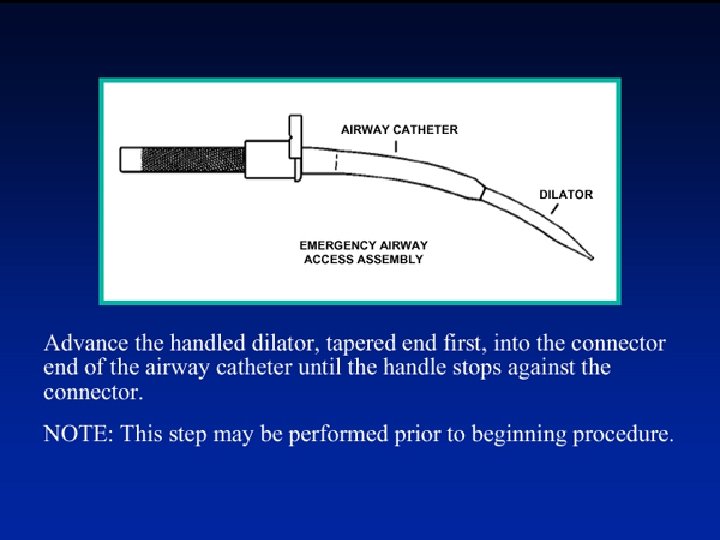 AIRWAY CATHETER

DILATOR

EMERGENCY AIRWAY ACCESS ASSEMBLY

Advance the handled dilator, tapered end first, into the connector end of the airway catheter until the handle stops against the connector.

NOTE: This step may be performed prior to beginning procedure.