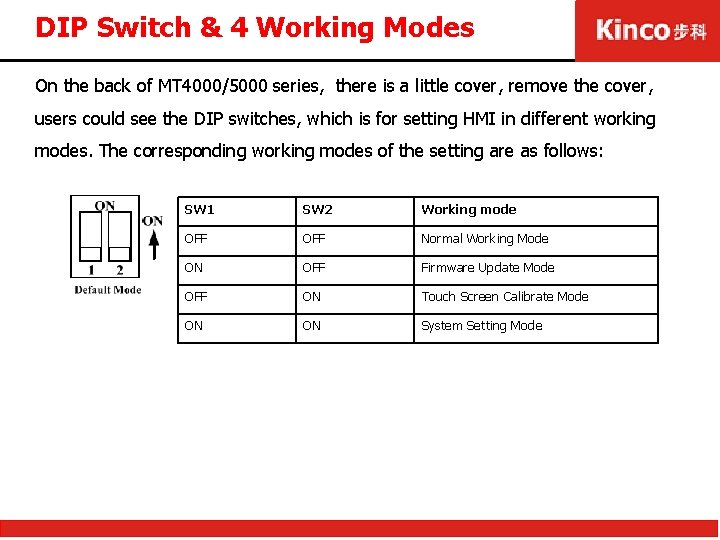 DIP Switch & 4 Working Modes

Kinco 步科

On the back of MT4000/5000 series, there is a little cover, remove the cover, users could see the DIP switches, which is for setting HMI in different working modes. The corresponding working modes of the setting are as follows:

ON
ON
1 2
Default Mode

| SW1 | SW2 | Working mode |
|---|---|---|
| OFF | OFF | Normal Working Mode |
| ON | OFF | Firmware Update Mode |
| OFF | ON | Touch Screen Calibrate Mode |
| ON | ON | System Setting Mode |