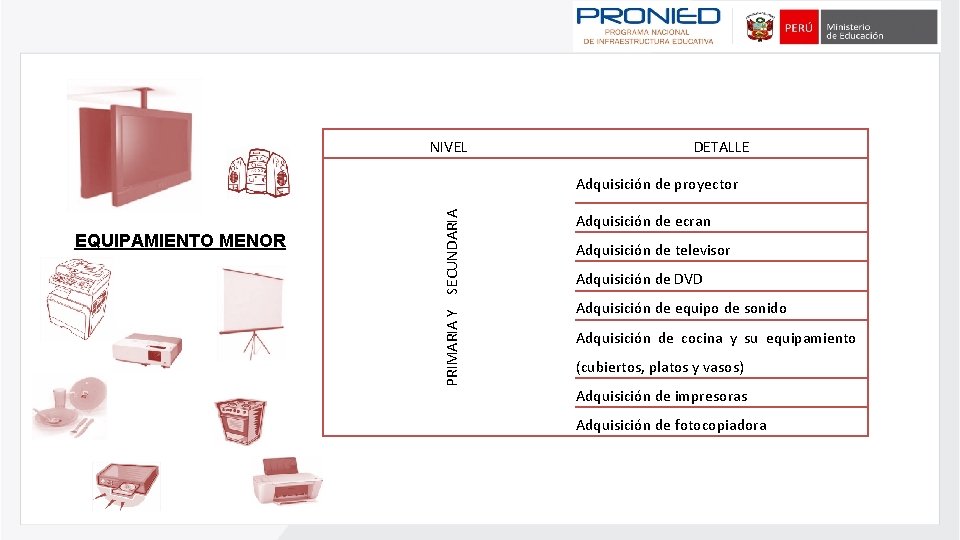 PRONIED
PROGRAMA NACIONAL DE INFRAESTRUCTURA EDUCATIVA

PERÚ Ministerio de Educación

EQUIPAMIENTO MENOR

| NIVEL | DETALLE |
|---|---|
| PRIMARIA Y SECUNDARIA | Adquisición de proyector |
| | Adquisición de ecran |
| | Adquisición de televisor |
| | Adquisición de DVD |
| | Adquisición de equipo de sonido |
| | Adquisición de cocina y su equipamiento (cubiertos, platos y vasos) |
| | Adquisición de impresoras |
| | Adquisición de fotocopiadora |