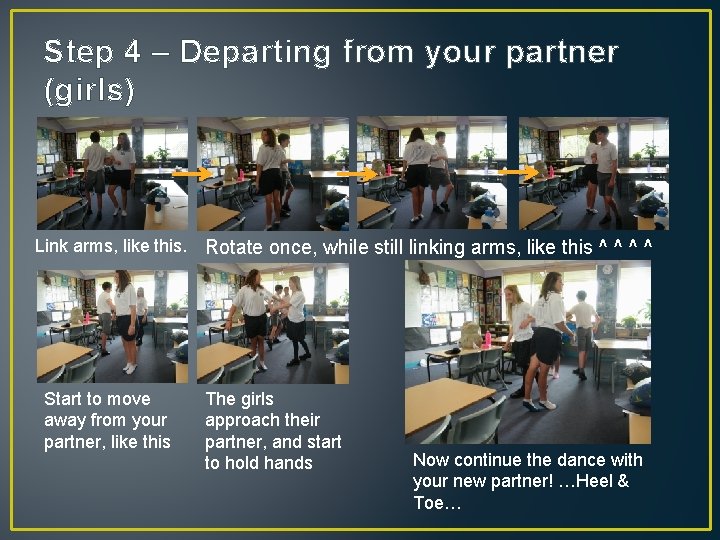 Step 4 – Departing from your partner (girls)

Link arms, like this.

Rotate once, while still linking arms, like this ^ ^ ^ ^

Start to move away from your partner, like this

The girls approach their partner, and start to hold hands

Now continue the dance with your new partner! …Heel & Toe…