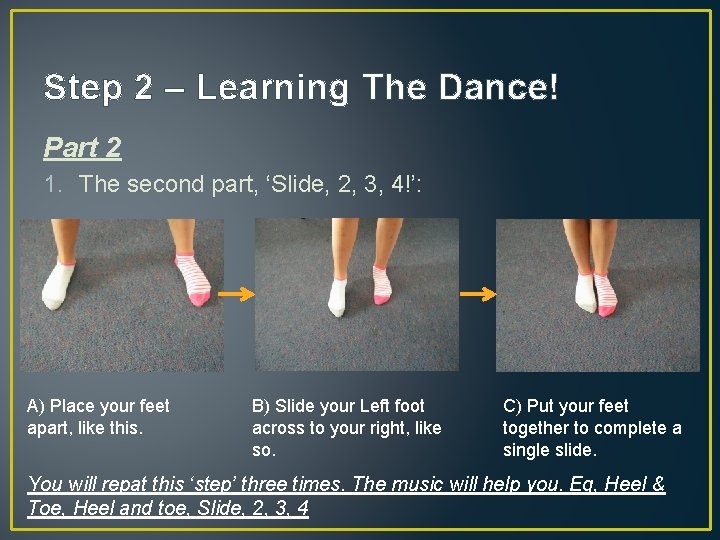 Step 2 – Learning The Dance!

Part 2

1. The second part, ‘Slide, 2, 3, 4!’:

A) Place your feet apart, like this.

B) Slide your Left foot across to your right, like so.

C) Put your feet together to complete a single slide.

You will repat this ‘step’ three times. The music will help you. Eg, Heel & Toe, Heel and toe, Slide, 2, 3, 4