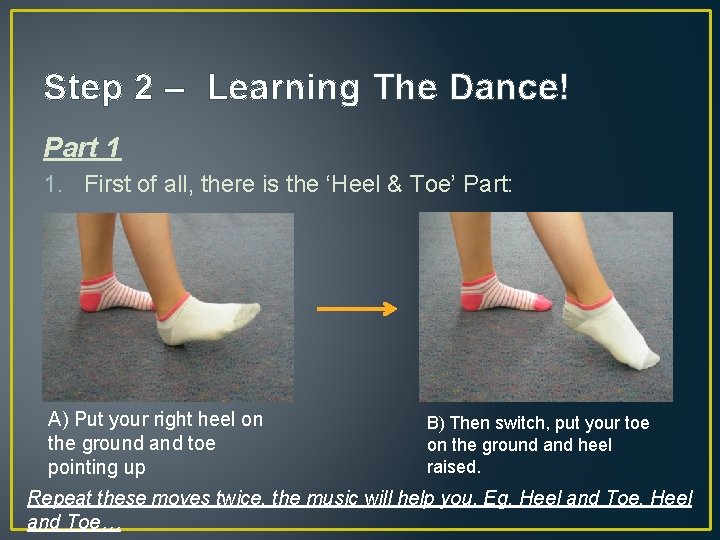 Step 2 – Learning The Dance!

Part 1

1. First of all, there is the 'Heel & Toe' Part:

A) Put your right heel on the ground and toe pointing up

B) Then switch, put your toe on the ground and heel raised.

Repeat these moves twice, the music will help you. Eg. Heel and Toe, Heel and Toe…