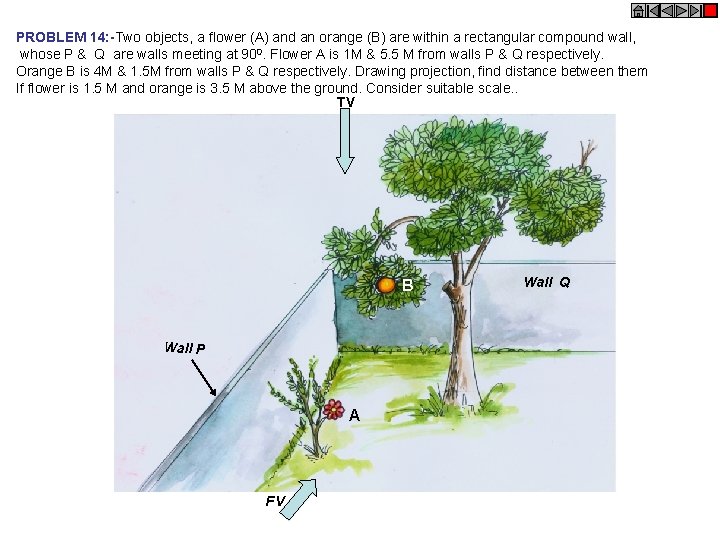 PROBLEM 14:-Two objects, a flower (A) and an orange (B) are within a rectangular compound wall, whose P & Q are walls meeting at 90º. Flower A is 1M & 5.5 M from walls P & Q respectively. Orange B is 4M & 1.5M from walls P & Q respectively. Drawing projection, find distance between them If flower is 1.5 M and orange is 3.5 M above the ground. Consider suitable scale..

TV

B

Wall Q

Wall P

A

FV