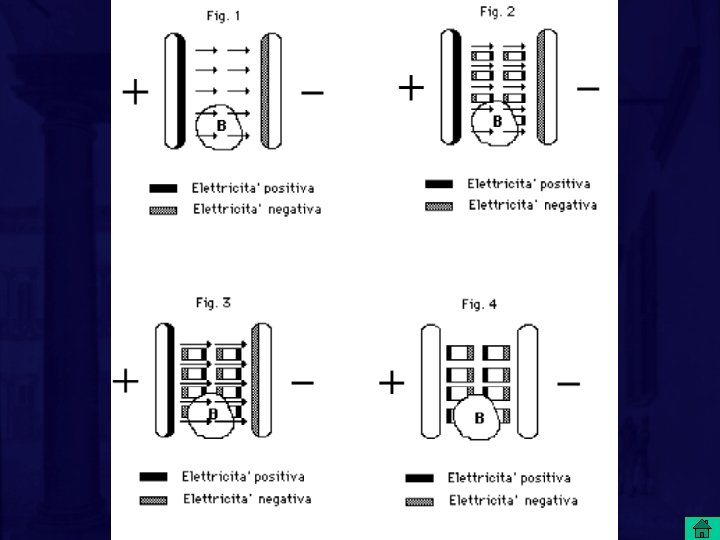 Fig. 1

+ B −

Elettricita' positiva
Elettricita' negativa

Fig. 2

+ B −

Elettricita' positiva
Elettricita' negativa

Fig. 3

+ B −

Elettricita' positiva
Elettricita' negativa

Fig. 4

+ B −

Elettricita' positiva
Elettricita' negativa