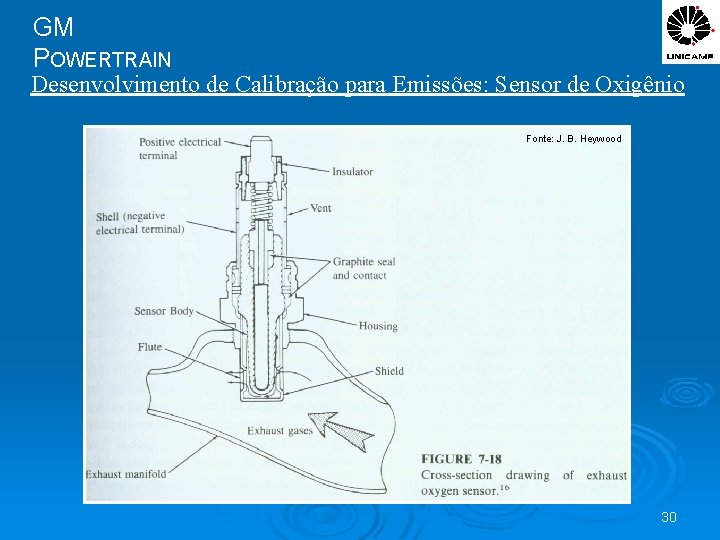 GM
POWERTRAIN

UNICAMP

Desenvolvimento de Calibração para Emissões: Sensor de Oxigênio

Fonte: J. B. Heywood

Positive electrical terminal

Insulator

Vent

Shell (negative electrical terminal)

Graphite seal and contact

Sensor Body

Housing

Flute

Shield

Exhaust gases

Exhaust manifold

FIGURE 7-18
Cross-section drawing of exhaust oxygen sensor.$^{16}$

30