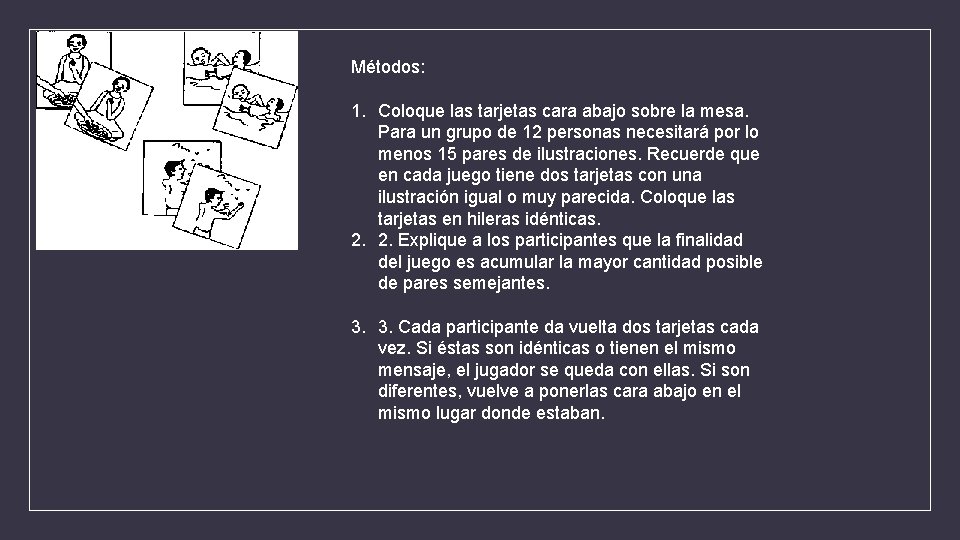 Métodos:

1. Coloque las tarjetas cara abajo sobre la mesa. Para un grupo de 12 personas necesitará por lo menos 15 pares de ilustraciones. Recuerde que en cada juego tiene dos tarjetas con una ilustración igual o muy parecida. Coloque las tarjetas en hileras idénticas.
2. 2. Explique a los participantes que la finalidad del juego es acumular la mayor cantidad posible de pares semejantes.

3. 3. Cada participante da vuelta dos tarjetas cada vez. Si éstas son idénticas o tienen el mismo mensaje, el jugador se queda con ellas. Si son diferentes, vuelve a ponerlas cara abajo en el mismo lugar donde estaban.