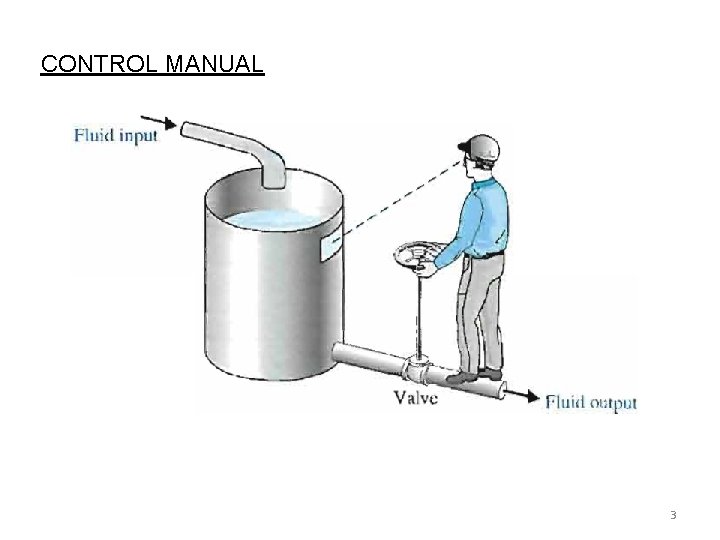 CONTROL MANUAL

Fluid input

Valve

Fluid output

3