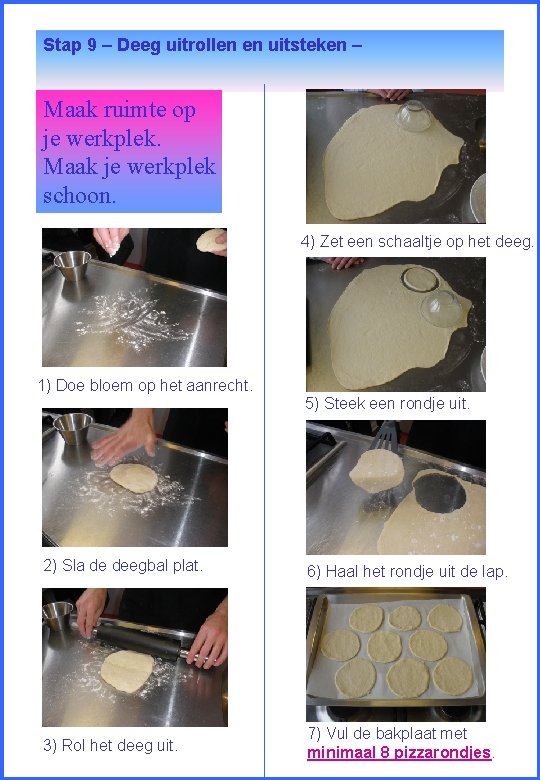 Stap 9 – Deeg uitrollen en uitsteken –

Maak ruimte op je werkplek. Maak je werkplek schoon.

1) Doe bloem op het aanrecht.

2) Sla de deegbal plat.

3) Rol het deeg uit.

4) Zet een schaaltje op het deeg.

5) Steek een rondje uit.

6) Haal het rondje uit de lap.

7) Vul de bakplaat met minimaal 8 pizzarondjes.