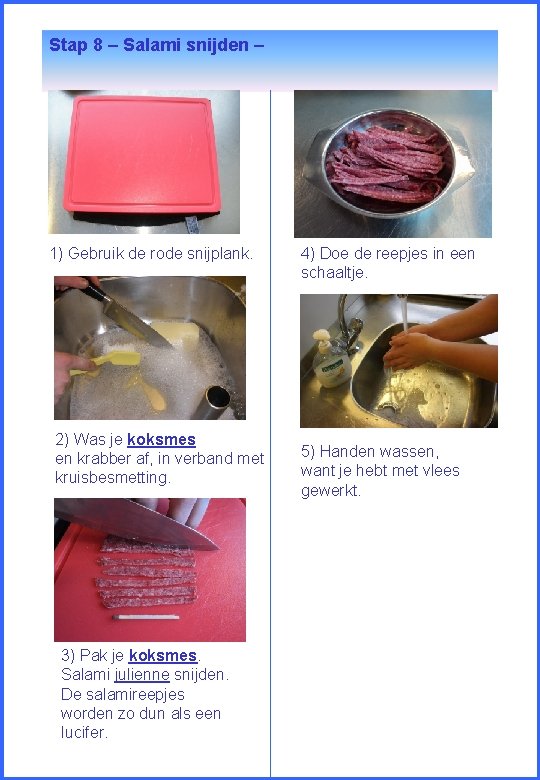 Stap 8 – Salami snijden –

1) Gebruik de rode snijplank.

2) Was je koksmes en krabber af, in verband met kruisbesmetting.

3) Pak je koksmes. Salami julienne snijden. De salamireepjes worden zo dun als een lucifer.

4) Doe de reepjes in een schaaltje.

5) Handen wassen, want je hebt met vlees gewerkt.