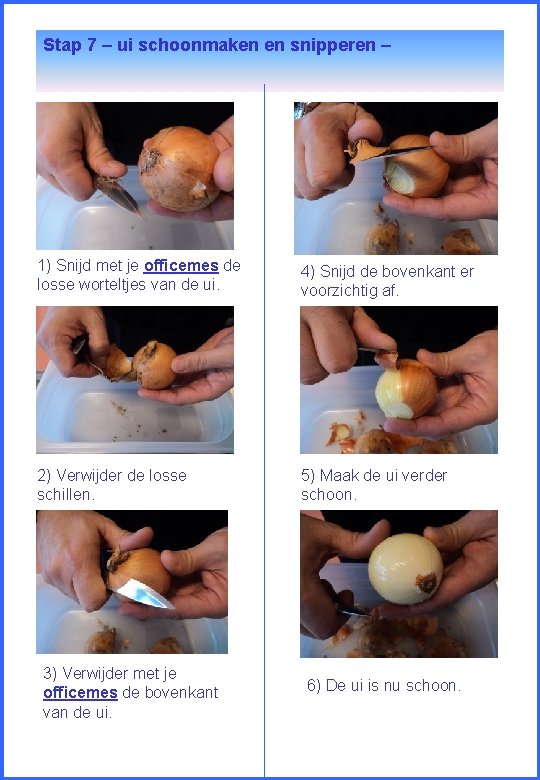 Stap 7 – ui schoonmaken en snipperen –

1) Snijd met je officemes de losse worteltjes van de ui.

2) Verwijder de losse schillen.

3) Verwijder met je officemes de bovenkant van de ui.

4) Snijd de bovenkant er voorzichtig af.

5) Maak de ui verder schoon.

6) De ui is nu schoon.