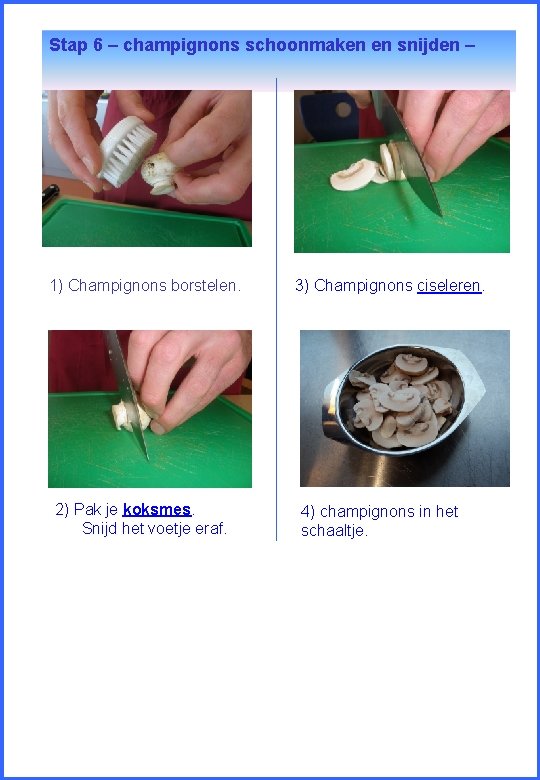 Stap 6 – champignons schoonmaken en snijden –

1) Champignons borstelen.

2) Pak je koksmes.
Snijd het voetje eraf.

3) Champignons ciseleren.

4) champignons in het schaaltje.