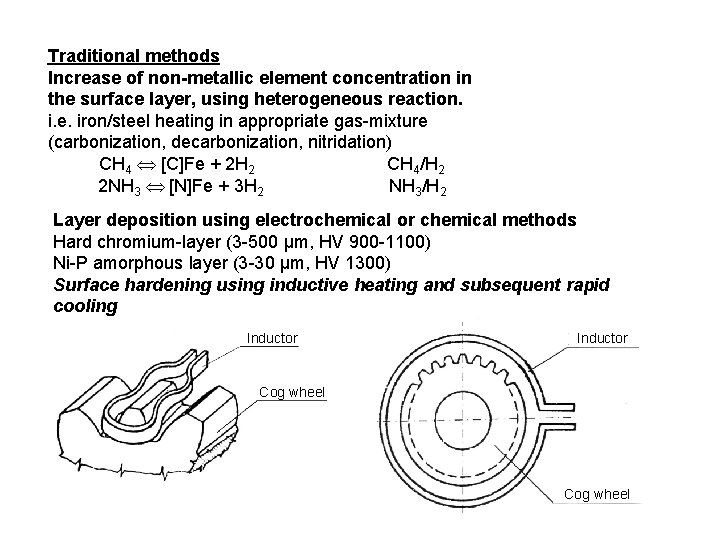 Traditional methods
Increase of non-metallic element concentration in the surface layer, using heterogeneous reaction.
i.e. iron/steel heating in appropriate gas-mixture (carbonization, decarbonization, nitridation)

$CH_4 \Leftrightarrow [C]Fe + 2H_2$ $CH_4/H_2$
$2NH_3 \Leftrightarrow [N]Fe + 3H_2$ $NH_3/H_2$

Layer deposition using electrochemical or chemical methods
Hard chromium-layer (3-500 μm, HV 900-1100)
Ni-P amorphous layer (3-30 μm, HV 1300)
Surface hardening using inductive heating and subsequent rapid cooling

Inductor
Cog wheel

Inductor
Cog wheel