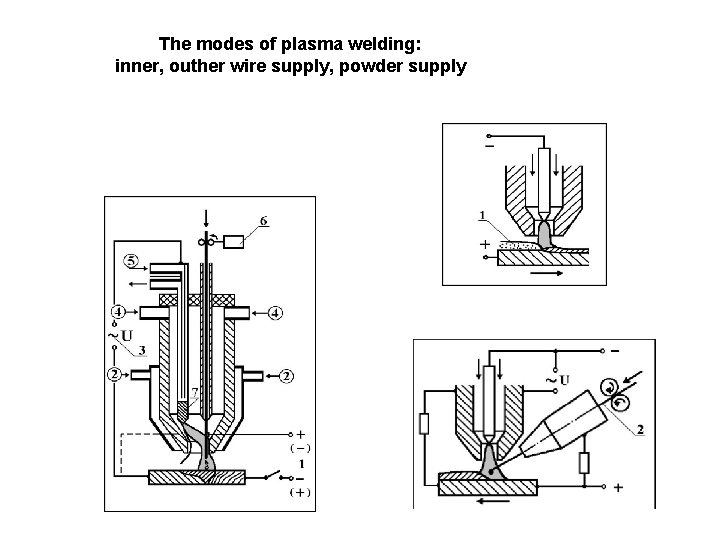 The modes of plasma welding:
inner, outher wire supply, powder supply

6
5
4
4
~U
3
2
2
7
+
(−)
1
−
(+)

−
1
+

−
~U
2
+