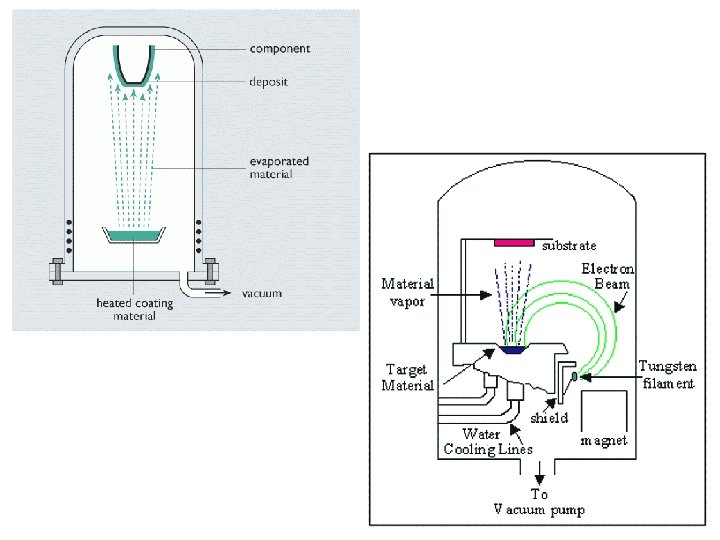 component

deposit

evaporated material

heated coating material

vacuum

substrate

Material vapor

Electron Beam

Target Material

Tungsten filament

shield

Water Cooling Lines

magnet

To Vacuum pump