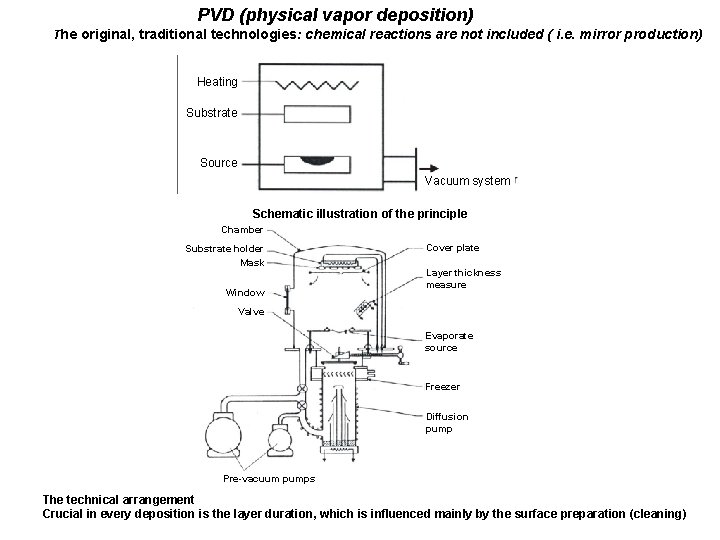 PVD (physical vapor deposition)

The original, traditional technologies: chemical reactions are not included ( i.e. mirror production)

Heating
Substrate
Source
Vacuum system

Schematic illustration of the principle

Chamber
Substrate holder
Mask
Window
Valve
Cover plate
Layer thickness measure
Evaporate source
Freezer
Diffusion pump
Pre-vacuum pumps

The technical arrangement
Crucial in every deposition is the layer duration, which is influenced mainly by the surface preparation (cleaning)