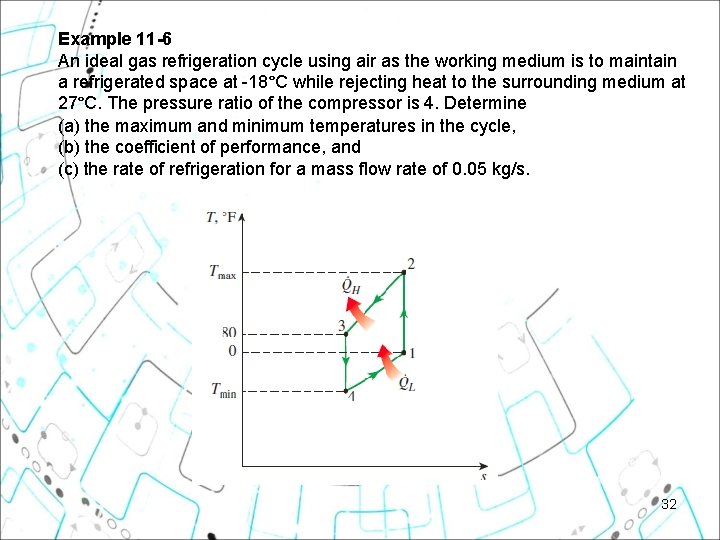 Example 11-6
An ideal gas refrigeration cycle using air as the working medium is to maintain a refrigerated space at -18°C while rejecting heat to the surrounding medium at 27°C. The pressure ratio of the compressor is 4. Determine
(a) the maximum and minimum temperatures in the cycle,
(b) the coefficient of performance, and
(c) the rate of refrigeration for a mass flow rate of 0.05 kg/s.

$T$, °F
$T_{max}$
80
0
$T_{min}$
2
$\dot{Q}_H$
3
1
$\dot{Q}_L$
4
$s$

32