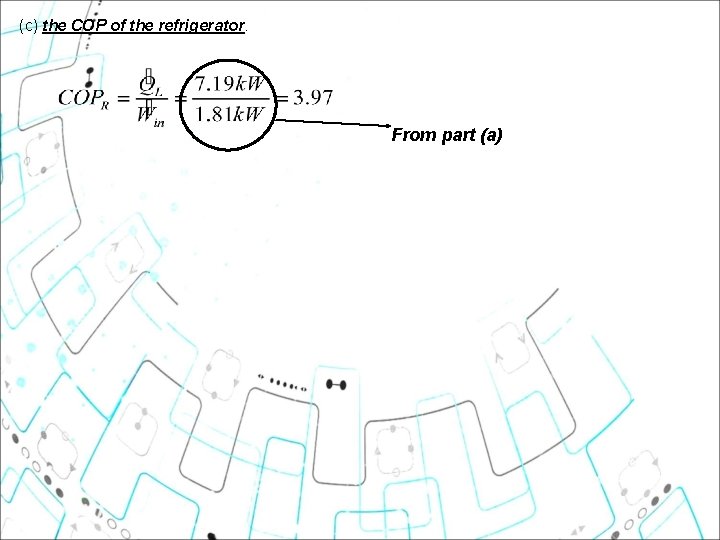 (c) the COP of the refrigerator.

$COP_R = \frac{\dot{Q}_L}{\dot{W}_{in}} = \frac{7.19kW}{1.81kW} = 3.97$

From part (a)