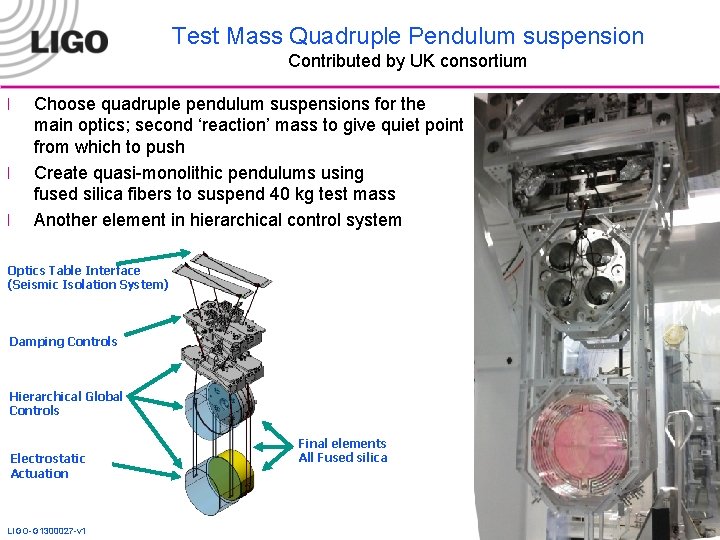 LIGO

Test Mass Quadruple Pendulum suspension
Contributed by UK consortium

l Choose quadruple pendulum suspensions for the main optics; second ‘reaction’ mass to give quiet point from which to push

l Create quasi-monolithic pendulums using fused silica fibers to suspend 40 kg test mass

l Another element in hierarchical control system

Optics Table Interface (Seismic Isolation System)

Damping Controls

Hierarchical Global Controls

Electrostatic Actuation

Final elements All Fused silica

LIGO-G1300027-v1