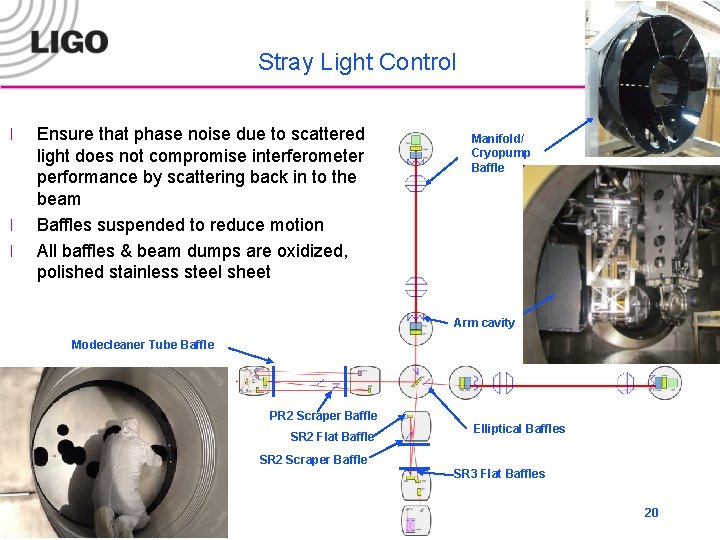 LIGO

Stray Light Control

l Ensure that phase noise due to scattered light does not compromise interferometer performance by scattering back in to the beam

l Baffles suspended to reduce motion

l All baffles & beam dumps are oxidized, polished stainless steel sheet

Manifold/ Cryopump Baffle

Arm cavity

Modecleaner Tube Baffle

PR2 Scraper Baffle

SR2 Flat Baffle

SR2 Scraper Baffle

Elliptical Baffles

SR3 Flat Baffles

20