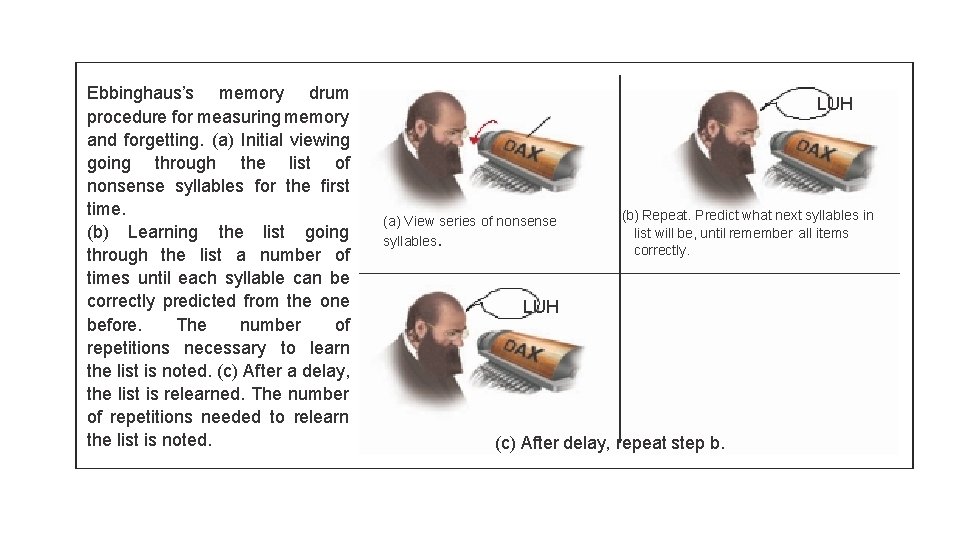 Ebbinghaus's memory drum procedure for measuring memory and forgetting. (a) Initial viewing going through the list of nonsense syllables for the first time.
(b) Learning the list going through the list a number of times until each syllable can be correctly predicted from the one before. The number of repetitions necessary to learn the list is noted. (c) After a delay, the list is relearned. The number of repetitions needed to relearn the list is noted.

DAX

(a) View series of nonsense syllables.

LUH

DAX

(b) Repeat. Predict what next syllables in list will be, until remember all items correctly.

LUH

DAX

(c) After delay, repeat step b.