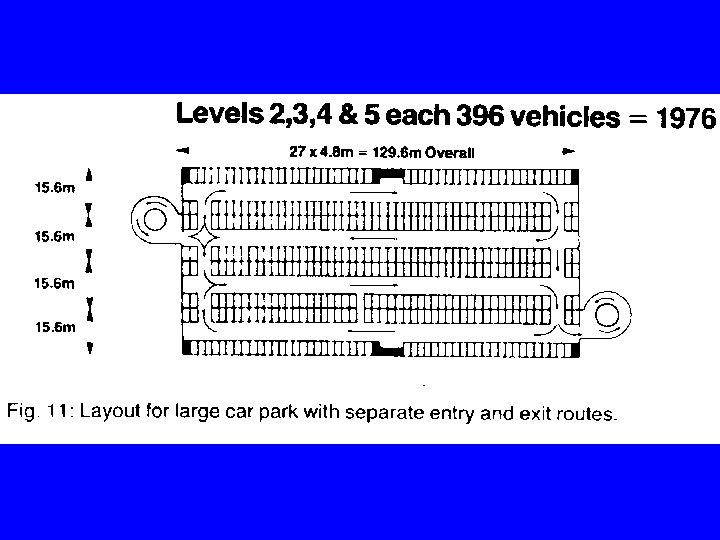 Levels 2,3,4 & 5 each 396 vehicles = 1976

27 x 4.8m = 129.6m Overall

15.6m

15.6m

15.6m

15.6m

Fig. 11: Layout for large car park with separate entry and exit routes.