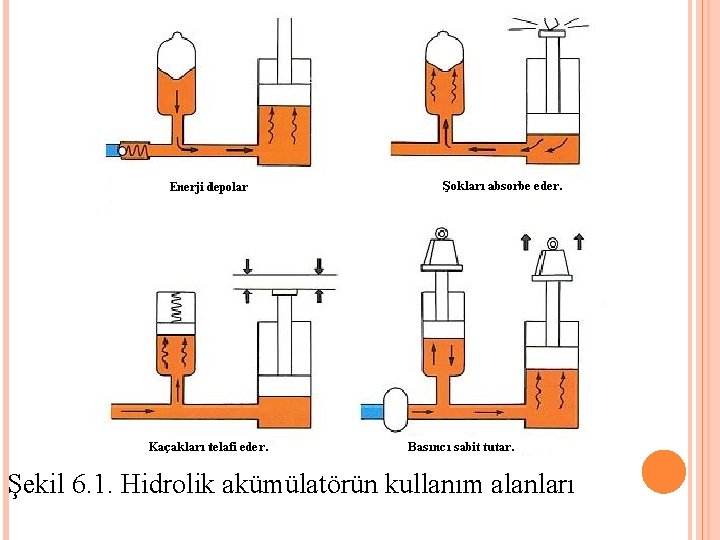 Enerji depolar

Şokları absorbe eder.

Kaçakları telafi eder.

Basıncı sabit tutar.

Şekil 6.1. Hidrolik akümülatörün kullanım alanları