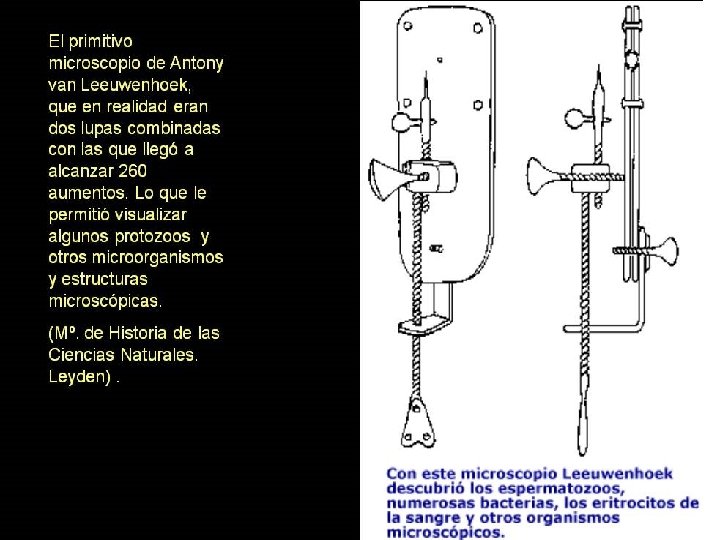 El primitivo microscopio de Antony van Leeuwenhoek, que en realidad eran dos lupas combinadas con las que llegó a alcanzar 260 aumentos. Lo que le permitió visualizar algunos protozoos y otros microorganismos y estructuras microscópicas.

(Mº. de Historia de las Ciencias Naturales. Leyden) .

Con este microscopio Leeuwenhoek descubrió los espermatozoos, numerosas bacterias, los eritrocitos de la sangre y otros organismos microscópicos.