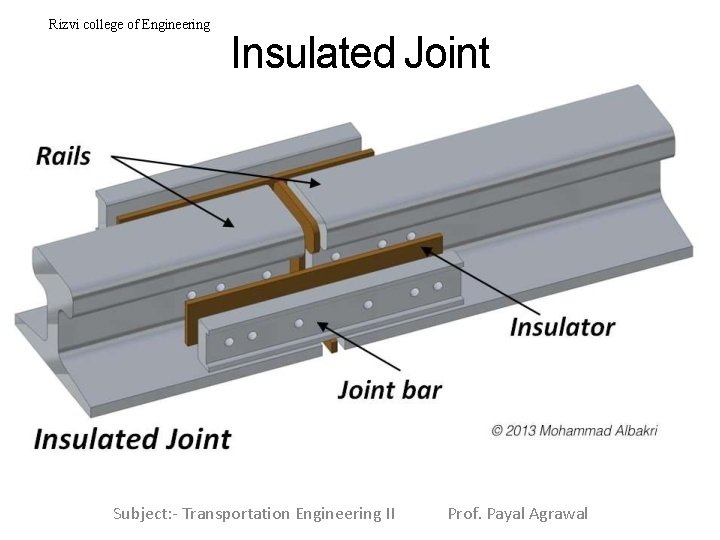 Rizvi college of Engineering

Insulated Joint

Rails

Insulator

Joint bar

Insulated Joint

© 2013 Mohammad Albakri

Subject:- Transportation Engineering II Prof. Payal Agrawal