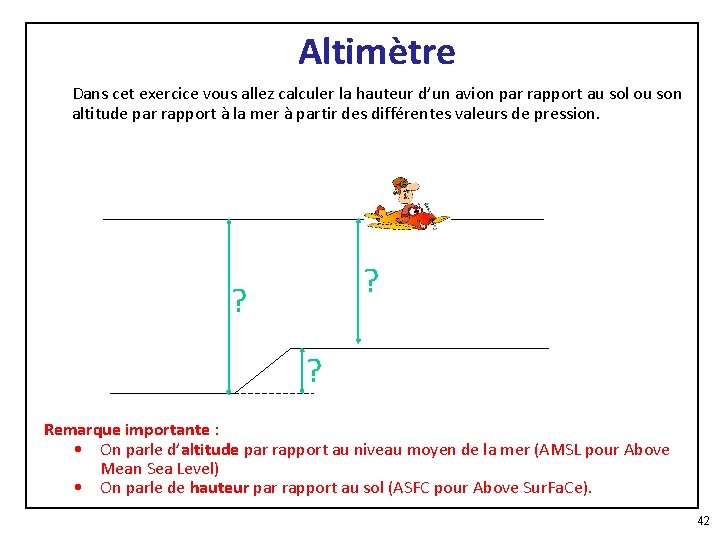 Altimètre

Dans cet exercice vous allez calculer la hauteur d'un avion par rapport au sol ou son altitude par rapport à la mer à partir des différentes valeurs de pression.

?

?

?

Remarque importante :
• On parle d'altitude par rapport au niveau moyen de la mer (AMSL pour Above Mean Sea Level)
• On parle de hauteur par rapport au sol (ASFC pour Above SurFaCe).

42